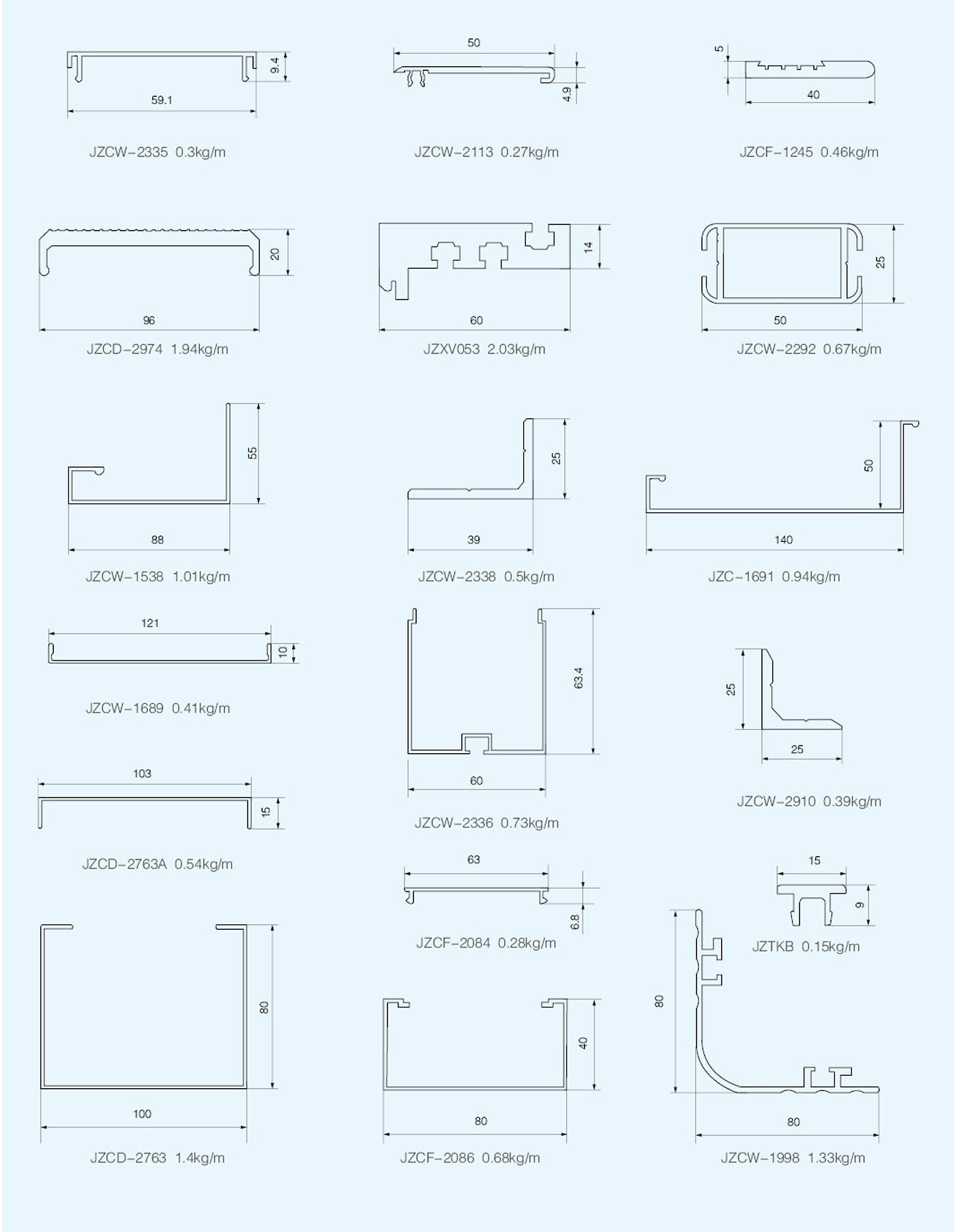 9.4
59.1
JZCW-2335 0.3kg/m

50
4.9
JZCW-2113 0.27kg/m

5
40
JZCF-1245 0.46kg/m

20
96
JZCD-2974 1.94kg/m

14
60
JZXV053 2.03kg/m

25
50
JZCW-2292 0.67kg/m

55
88
JZCW-1538 1.01kg/m

25
39
JZCW-2338 0.5kg/m

50
140
JZC-1691 0.94kg/m

121
10
JZCW-1689 0.41kg/m

63.4
60
JZCW-2336 0.73kg/m

25
25
JZCW-2910 0.39kg/m

103
15
JZCD-2763A 0.54kg/m

63
6.8
JZCF-2084 0.28kg/m

15
9
JZTKB 0.15kg/m

80
100
JZCD-2763 1.4kg/m

40
80
JZCF-2086 0.68kg/m

80
80
JZCW-1998 1.33kg/m