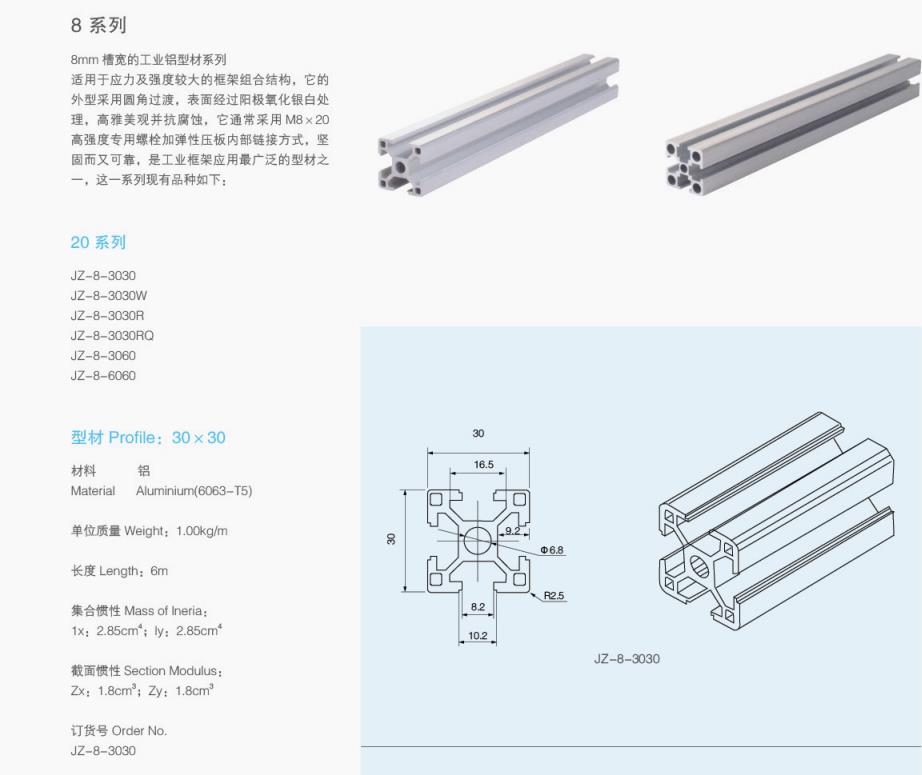 8 系列

8mm 槽宽的工业铝型材系列
适用于应力及强度较大的框架组合结构，它的外型采用圆角过渡，表面经过阳极氧化银白处理，高雅美观并抗腐蚀，它通常采用 M8×20 高强度专用螺栓加弹性压板内部链接方式，坚固而又可靠，是工业框架应用最广泛的型材之一，这一系列现有品种如下：

20 系列

JZ-8-3030
JZ-8-3030W
JZ-8-3030R
JZ-8-3030RQ
JZ-8-3060
JZ-8-6060

型材 Profile：30×30

材料 铝
Material Aluminium(6063-T5)

单位质量 Weight：1.00kg/m

长度 Length：6m

集合惯性 Mass of Ineria：
1x：2.85cm$^4$；Iy：2.85cm$^4$

截面惯性 Section Modulus：
Zx：1.8cm$^3$；Zy：1.8cm$^3$

订货号 Order No.
JZ-8-3030

30
16.5
30
9.2
Φ6.8
R2.5
8.2
10.2

JZ-8-3030