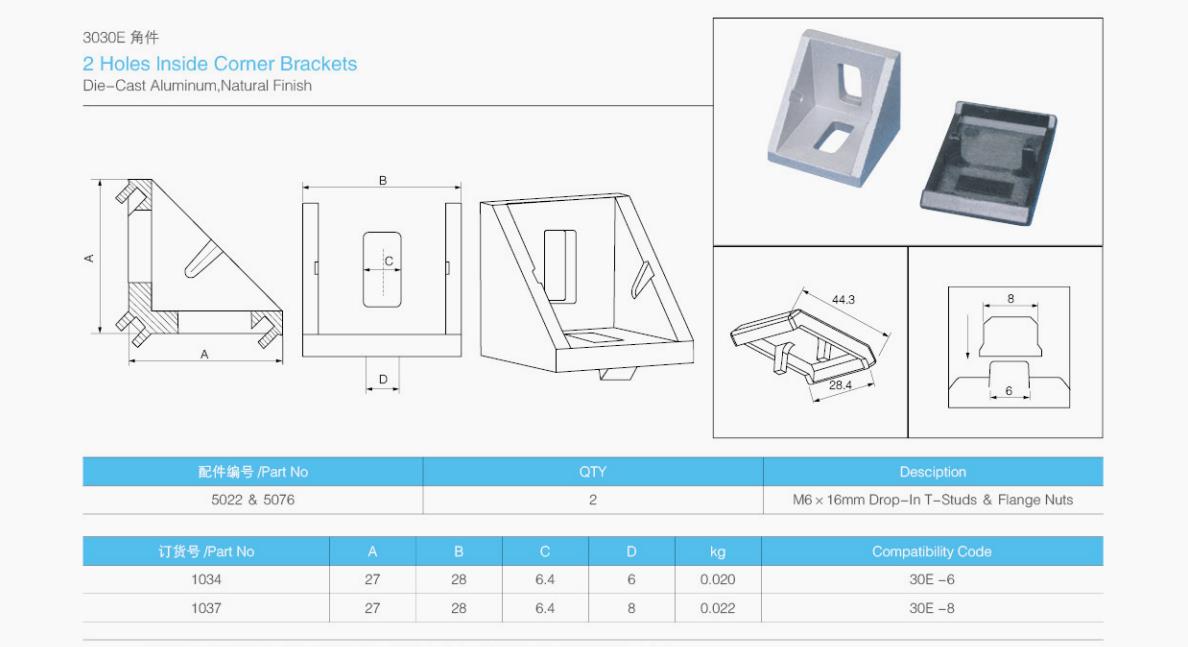 3030E 角件
2 Holes Inside Corner Brackets
Die-Cast Aluminum,Natural Finish

A
A
B
C
D
44.3
28.4
8
6

| 配件编号 /Part No | QTY | Desciption |
|---|---|---|
| 5022 & 5076 | 2 | M6 × 16mm Drop-In T-Studs & Flange Nuts |

| 订货号 /Part No | A | B | C | D | kg | Compatibility Code |
|---|---|---|---|---|---|---|
| 1034 | 27 | 28 | 6.4 | 6 | 0.020 | 30E -6 |
| 1037 | 27 | 28 | 6.4 | 8 | 0.022 | 30E -8 |