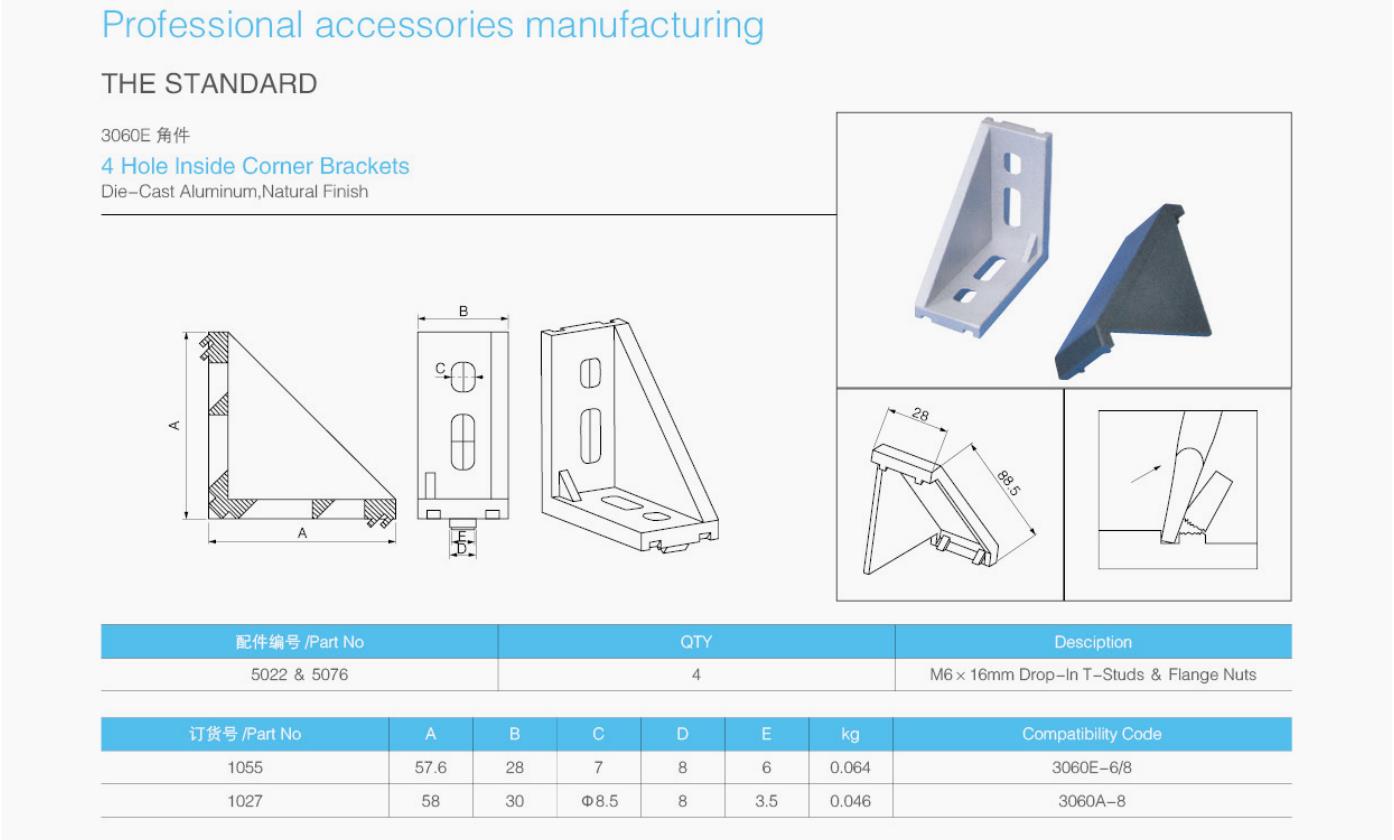 Professional accessories manufacturing

THE STANDARD

3060E 角件

4 Hole Inside Corner Brackets

Die-Cast Aluminum,Natural Finish

A

A

B

C

E

D

28

88.5

| 配件编号 /Part No | QTY | Desciption |
|---|---|---|
| 5022 & 5076 | 4 | M6 × 16mm Drop-In T-Studs & Flange Nuts |

| 订货号 /Part No | A | B | C | D | E | kg | Compatibility Code |
|---|---|---|---|---|---|---|---|
| 1055 | 57.6 | 28 | 7 | 8 | 6 | 0.064 | 3060E-6/8 |
| 1027 | 58 | 30 | Φ8.5 | 8 | 3.5 | 0.046 | 3060A-8 |