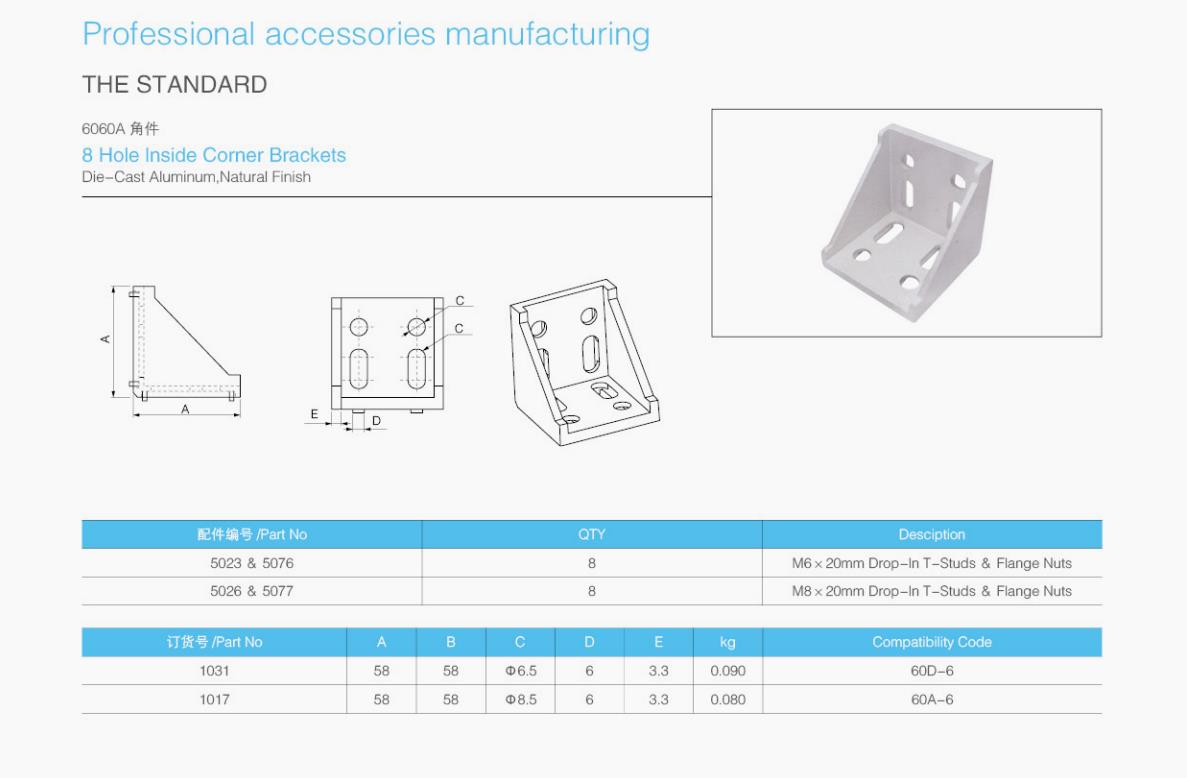 Professional accessories manufacturing

THE STANDARD

6060A 角件

8 Hole Inside Corner Brackets

Die-Cast Aluminum,Natural Finish

A

A

C

C

E

D

| 配件编号 /Part No | QTY | Desciption |
|---|---|---|
| 5023 & 5076 | 8 | M6×20mm Drop-In T-Studs & Flange Nuts |
| 5026 & 5077 | 8 | M8×20mm Drop-In T-Studs & Flange Nuts |

| 订货号 /Part No | A | B | C | D | E | kg | Compatibility Code |
|---|---|---|---|---|---|---|---|
| 1031 | 58 | 58 | Φ6.5 | 6 | 3.3 | 0.090 | 60D-6 |
| 1017 | 58 | 58 | Φ8.5 | 6 | 3.3 | 0.080 | 60A-6 |