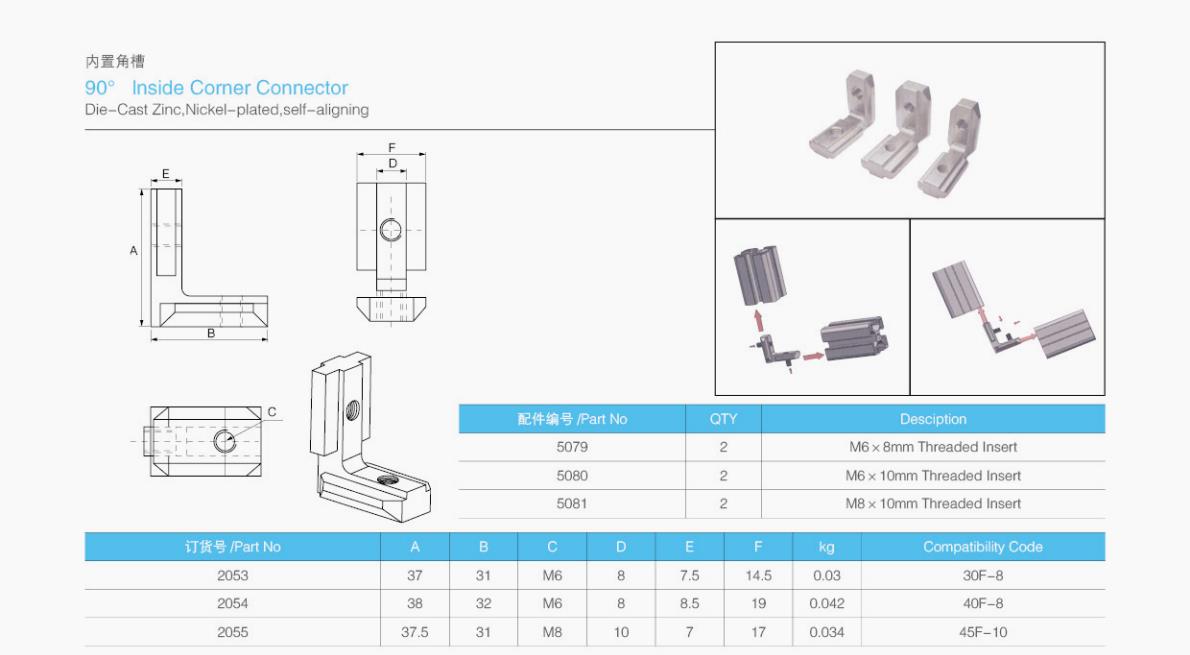 内置角槽
90° Inside Corner Connector
Die-Cast Zinc,Nickel-plated,self-aligning

E
A
B
F
D
C

| 配件编号 /Part No | QTY | Desciption |
|---|---|---|
| 5079 | 2 | M6 × 8mm Threaded Insert |
| 5080 | 2 | M6 × 10mm Threaded Insert |
| 5081 | 2 | M8 × 10mm Threaded Insert |

| 订货号 /Part No | A | B | C | D | E | F | kg | Compatibility Code |
|---|---|---|---|---|---|---|---|---|
| 2053 | 37 | 31 | M6 | 8 | 7.5 | 14.5 | 0.03 | 30F-8 |
| 2054 | 38 | 32 | M6 | 8 | 8.5 | 19 | 0.042 | 40F-8 |
| 2055 | 37.5 | 31 | M8 | 10 | 7 | 17 | 0.034 | 45F-10 |