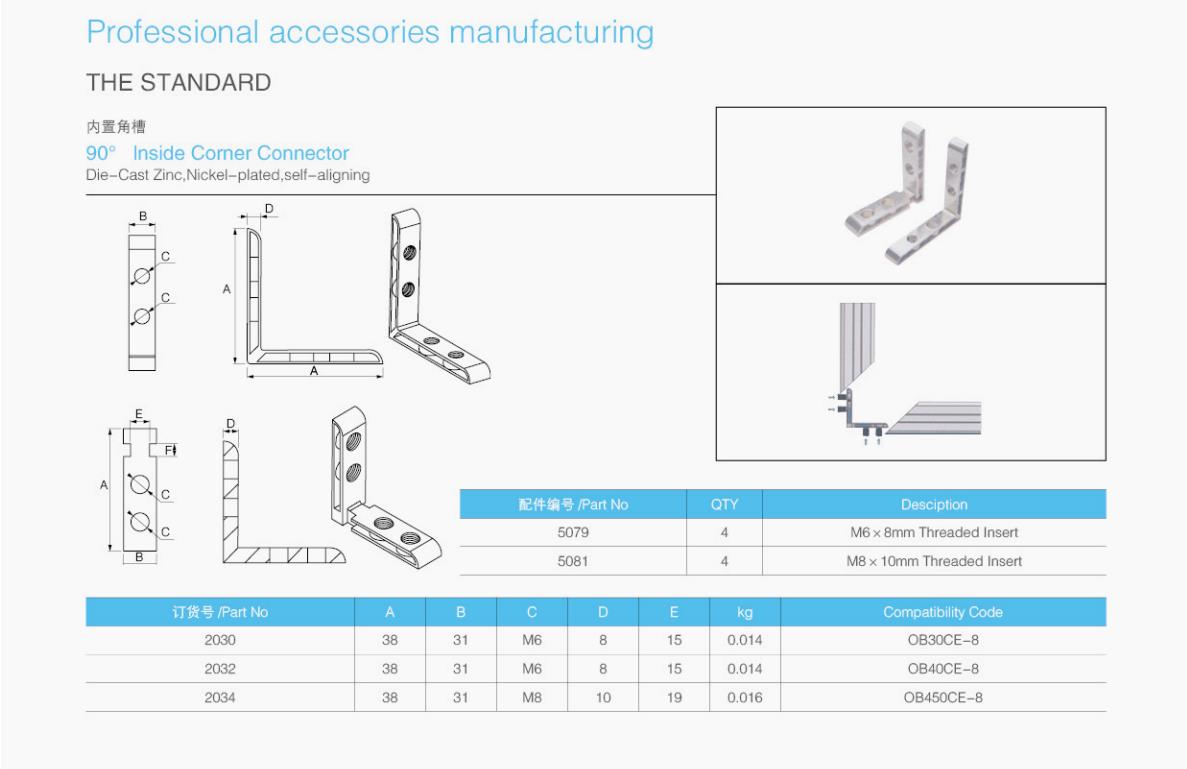 Professional accessories manufacturing

THE STANDARD

内置角槽
90° Inside Corner Connector
Die-Cast Zinc,Nickel-plated,self-aligning

B
C
C
D
A
A

E
F
A
C
C
B
D

| 配件编号 /Part No | QTY | Desciption |
|---|---|---|
| 5079 | 4 | M6 × 8mm Threaded Insert |
| 5081 | 4 | M8 × 10mm Threaded Insert |

| 订货号 /Part No | A | B | C | D | E | kg | Compatibility Code |
|---|---|---|---|---|---|---|---|
| 2030 | 38 | 31 | M6 | 8 | 15 | 0.014 | OB30CE-8 |
| 2032 | 38 | 31 | M6 | 8 | 15 | 0.014 | OB40CE-8 |
| 2034 | 38 | 31 | M8 | 10 | 19 | 0.016 | OB450CE-8 |