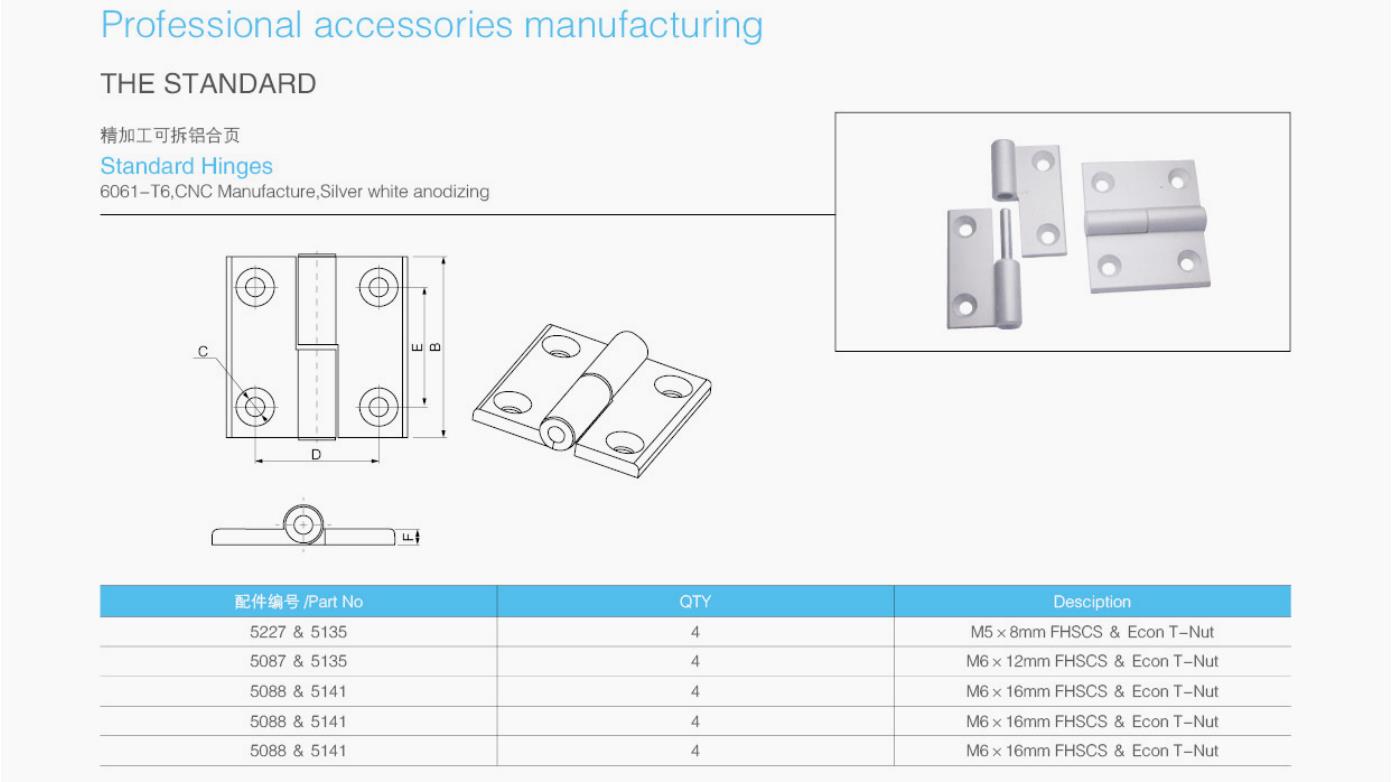 Professional accessories manufacturing

THE STANDARD

精加工可拆铝合页
Standard Hinges
6061-T6,CNC Manufacture,Silver white anodizing

C
E
B
D
F

| 配件编号 /Part No | QTY | Desciption |
|---|---|---|
| 5227 & 5135 | 4 | M5 × 8mm FHSCS & Econ T-Nut |
| 5087 & 5135 | 4 | M6 × 12mm FHSCS & Econ T-Nut |
| 5088 & 5141 | 4 | M6 × 16mm FHSCS & Econ T-Nut |
| 5088 & 5141 | 4 | M6 × 16mm FHSCS & Econ T-Nut |
| 5088 & 5141 | 4 | M6 × 16mm FHSCS & Econ T-Nut |